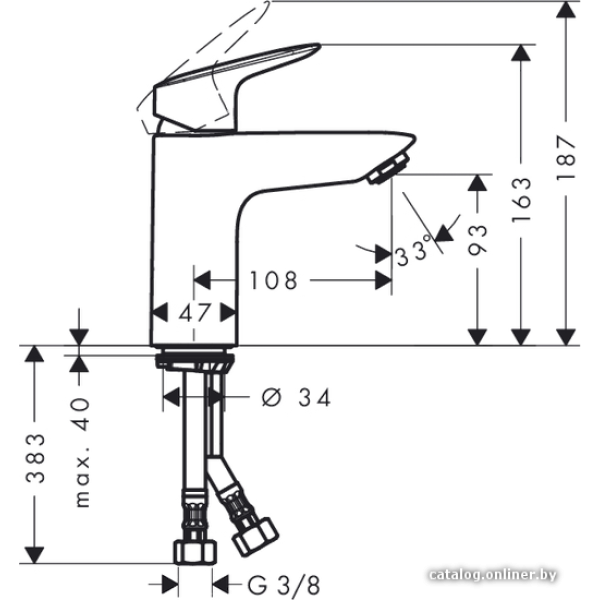 187
163
93
33°
108
47
Ø 34
max. 40
383
G 3/8
catalog.onliner.by