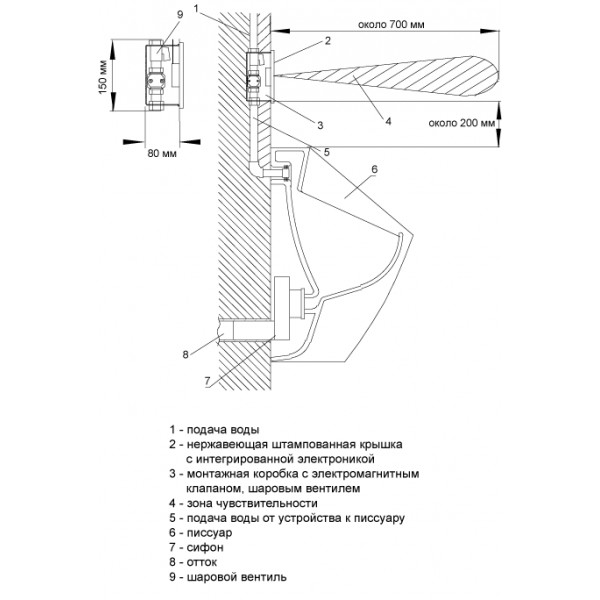 9
1
около 700 мм
2
150 мм
3
4
около 200 мм
80 мм
5
6
8
7

1 - подача воды
2 - нержавеющая штампованная крышка с интегрированной электроникой
3 - монтажная коробка с электромагнитным клапаном, шаровым вентилем
4 - зона чувствительности
5 - подача воды от устройства к писсуару
6 - писсуар
7 - сифон
8 - отток
9 - шаровой вентиль